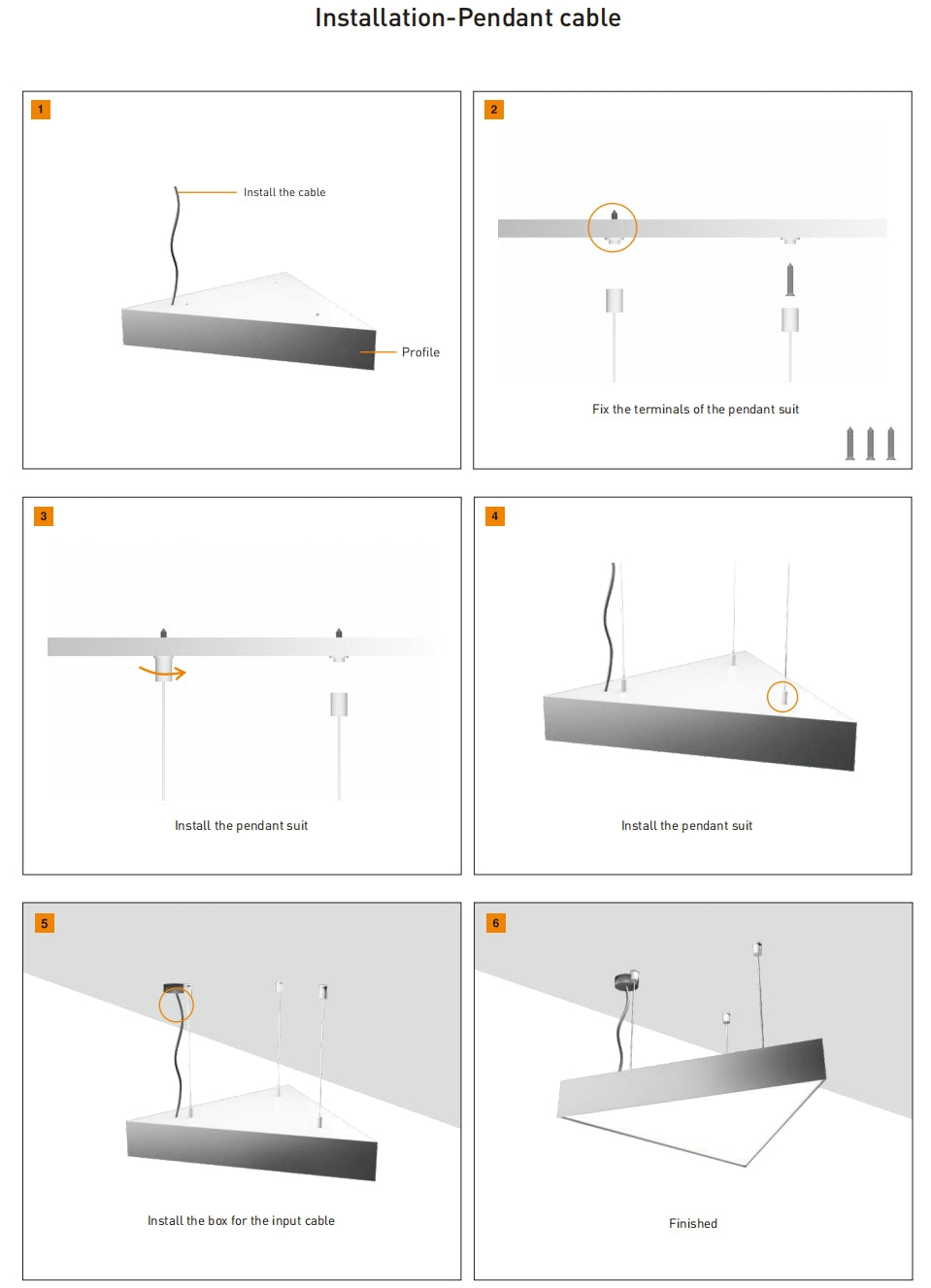 Installation-Pendant cable

1

Install the cable

Profile

2

Fix the terminals of the pendant suit

3

Install the pendant suit

4

Install the pendant suit

5

Install the box for the input cable

6

Finished