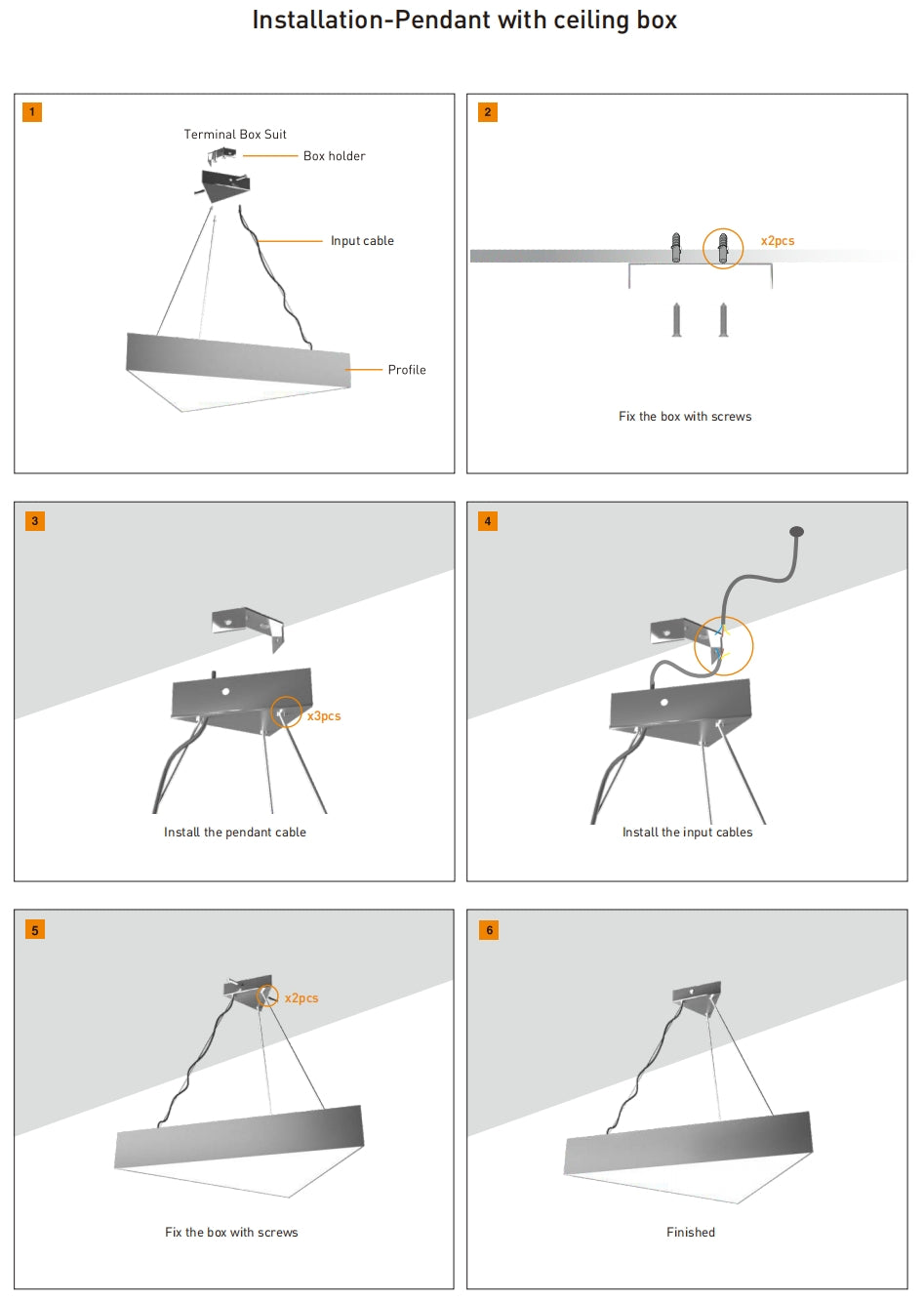 Installation-Pendant with ceiling box

1

Terminal Box Suit

Box holder

Input cable

Profile

2

x2pcs

Fix the box with screws

3

x3pcs

Install the pendant cable

4

Install the input cables

5

x2pcs

Fix the box with screws

6

Finished